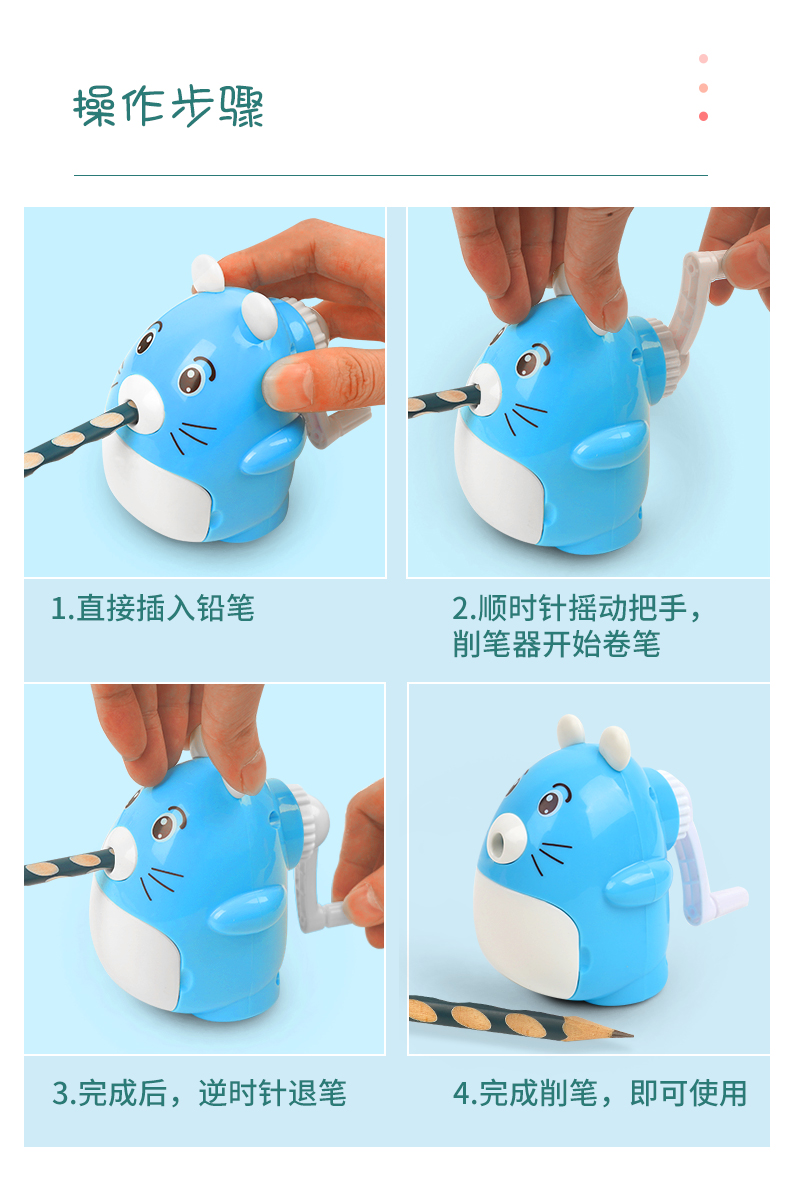 操作步骤

1.直接插入铅笔

2.顺时针摇动把手，削笔器开始卷笔

3.完成后，逆时针退笔

4.完成削笔，即可使用