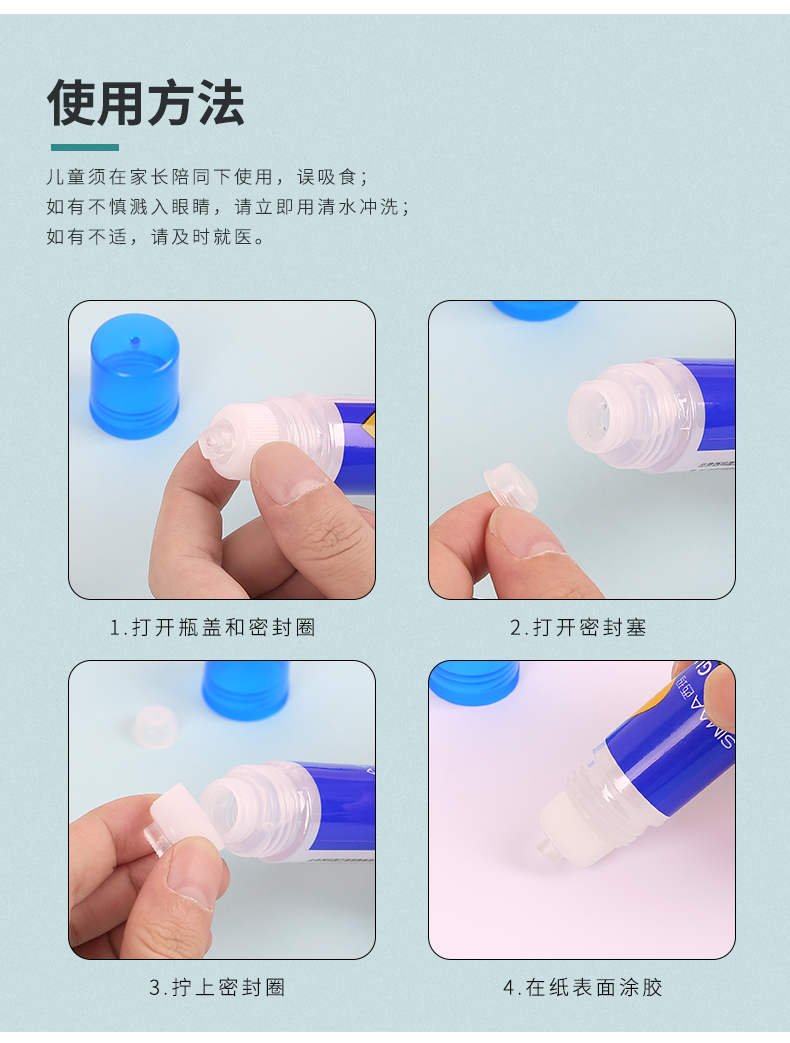 使用方法

儿童须在家长陪同下使用，误吸食；
如有不慎溅入眼睛，请立即用清水冲洗；
如有不适，请及时就医。

1.打开瓶盖和密封圈

2.打开密封塞

3.拧上密封圈

4.在纸表面涂胶